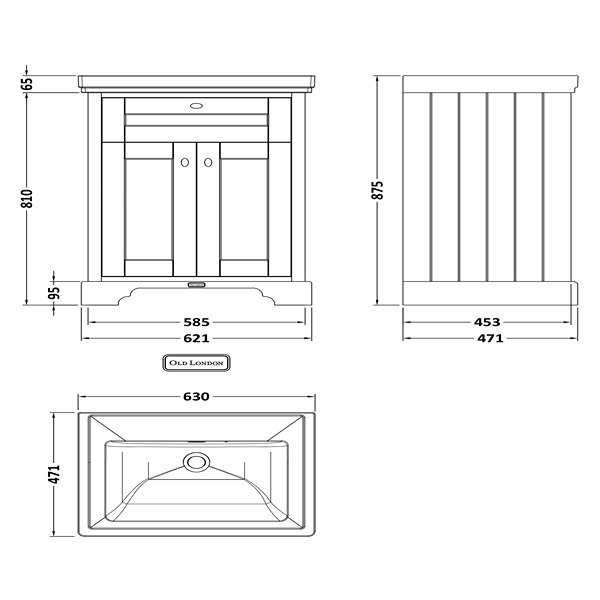 65
810
95
585
621
875
453
471
OLD LONDON
630
471